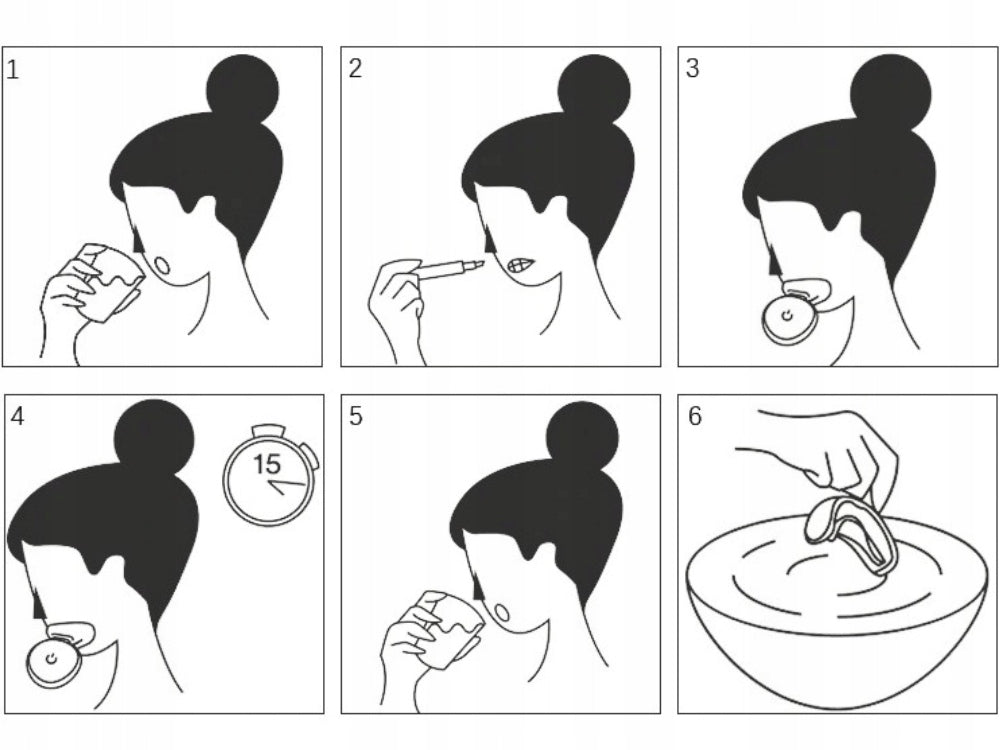 1

2

3

4

15

5

6