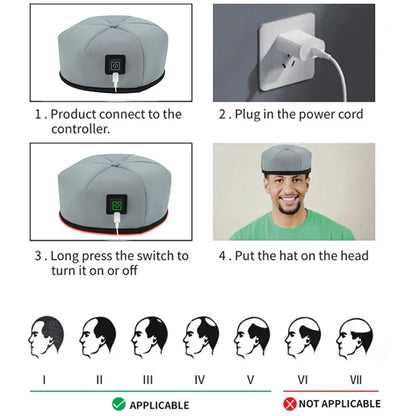 1 . Product connect to the controller.

2 . Plug in the power cord

3 . Long press the switch to turn it on or off

4 . Put the hat on the head

I

II

III

IV

V

VI

VII

APPLICABLE

NOT APPLICABLE