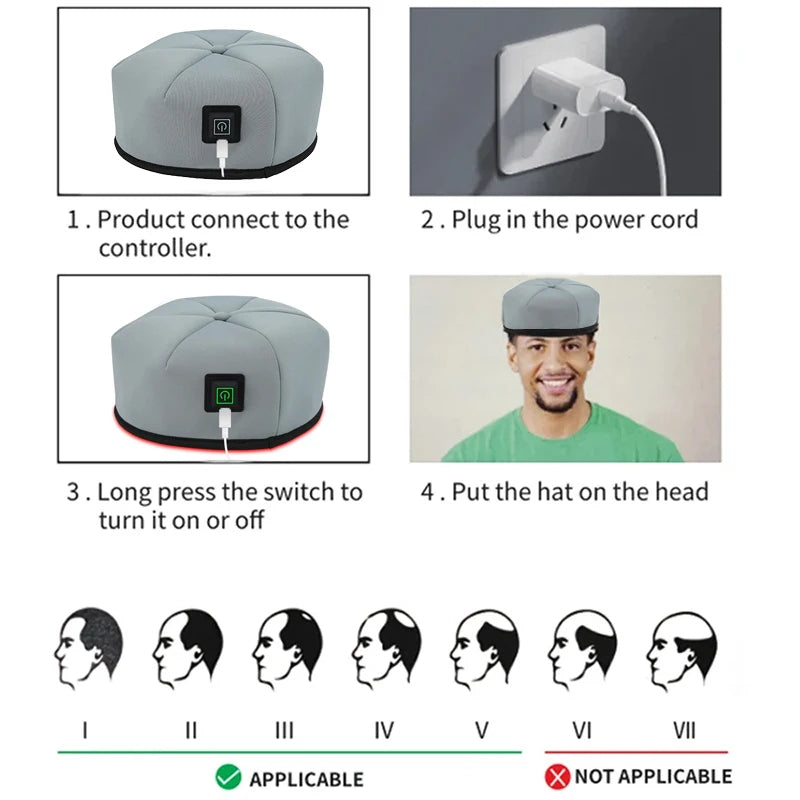 1 . Product connect to the controller.

2 . Plug in the power cord

3 . Long press the switch to turn it on or off

4 . Put the hat on the head

I

II

III

IV

V

VI

VII

APPLICABLE

NOT APPLICABLE